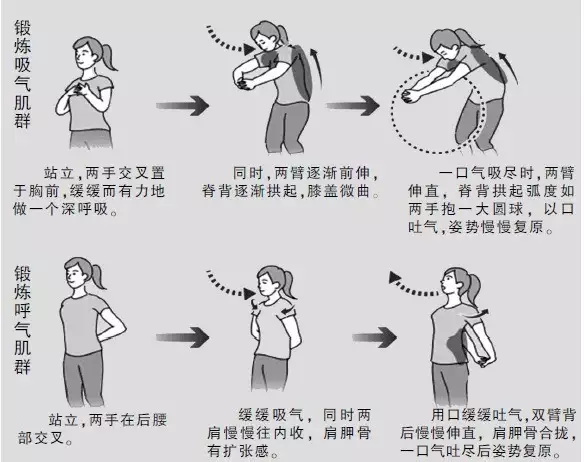 锻炼吸气肌群

站立,两手交叉置于胸前,缓缓而有力地做一个深呼吸。

同时,两臂逐渐前伸,脊背逐渐拱起,膝盖微曲。

一口气吸尽时,两臂伸直,脊背拱起弧度如两手抱一大圆球,以口吐气,姿势慢慢复原。

锻炼呼气肌群

站立,两手在后腰部交叉。

缓缓吸气,同时两肩慢慢往内收,肩胛骨有扩张感。

用口缓缓吐气,双臂背后慢慢伸直,肩胛骨合拢,一口气吐尽后姿势复原。